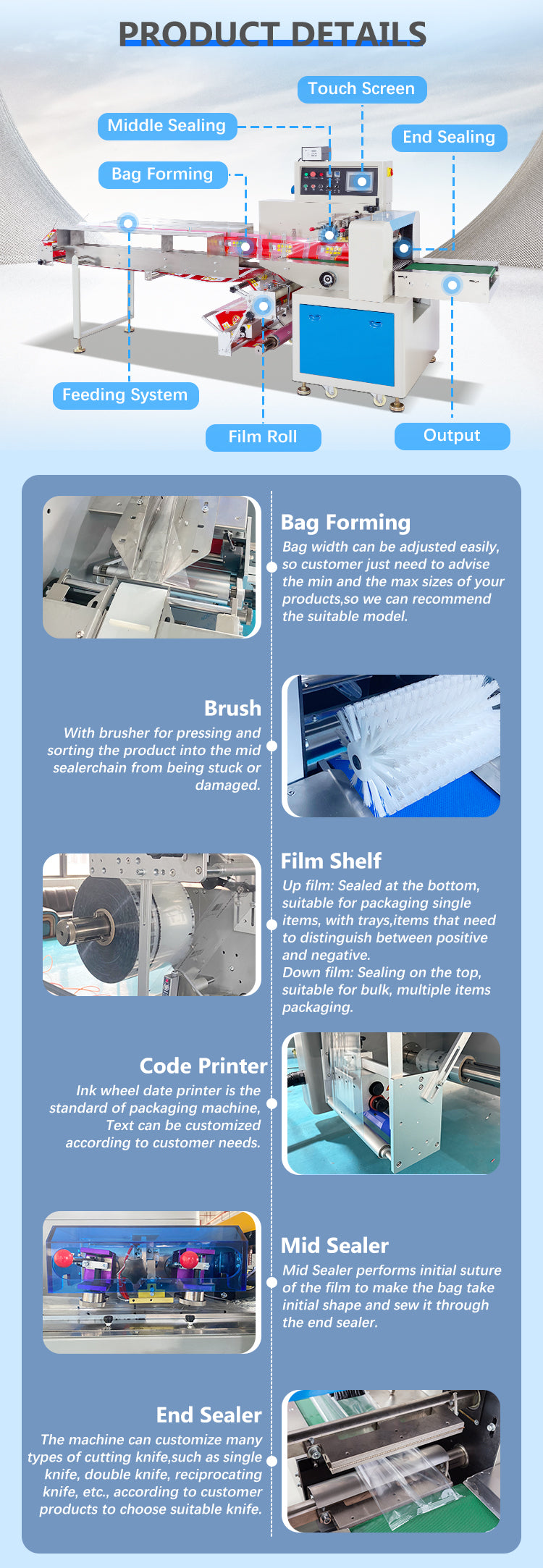 PRODUCT DETAILS

Touch Screen

Middle Sealing

End Sealing

Bag Forming

Feeding System

Film Roll

Output

Bag Forming
Bag width can be adjusted easily, so customer just need to advise the min and the max sizes of your products,so we can recommend the suitable model.

Brush
With brusher for pressing and sorting the product into the mid sealerchain from being stuck or damaged.

Film Shelf
Up film: Sealed at the bottom, suitable for packaging single items, with trays,items that need to distinguish between positive and negative.
Down film: Sealing on the top, suitable for bulk, multiple items packaging.

Code Printer
Ink wheel date printer is the standard of packaging machine, Text can be customized according to customer needs.

Mid Sealer
Mid Sealer performs initial suture of the film to make the bag take initial shape and sew it through the end sealer.

End Sealer
The machine can customize many types of cutting knife,such as single knife, double knife, reciprocating knife, etc., according to customer products to choose suitable knife.