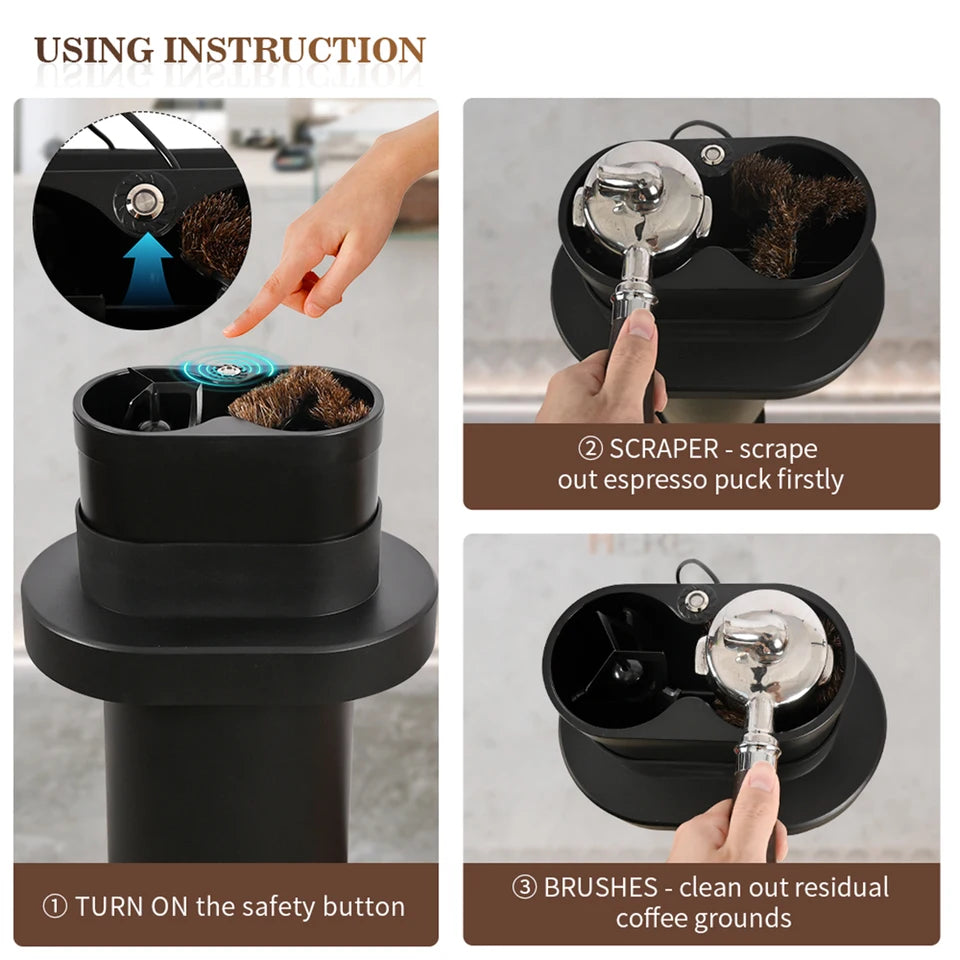 USING INSTRUCTION

① TURN ON the safety button

② SCRAPER - scrape out espresso puck firstly

③ BRUSHES - clean out residual coffee grounds