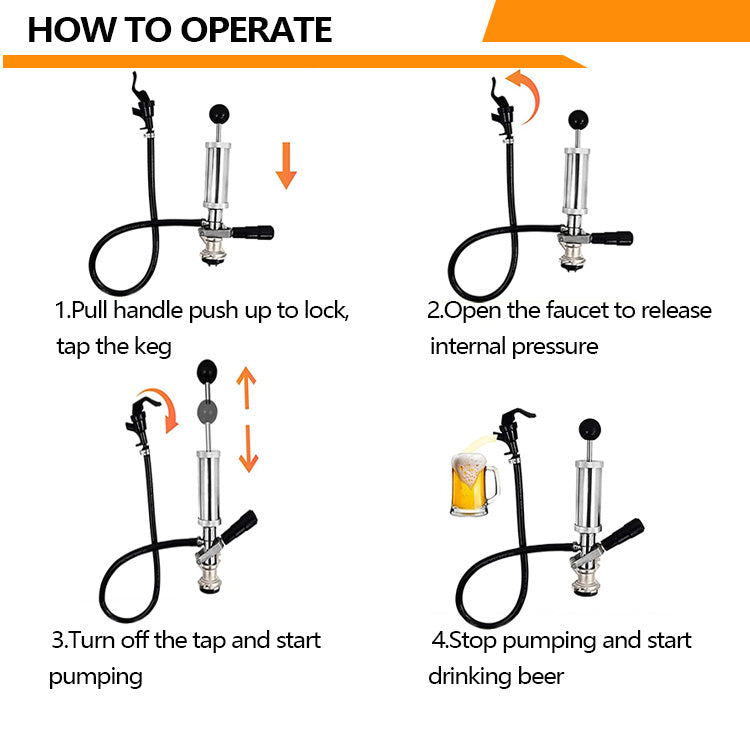 HOW TO OPERATE

1.Pull handle push up to lock, tap the keg

2.Open the faucet to release internal pressure

3.Turn off the tap and start pumping

4.Stop pumping and start drinking beer