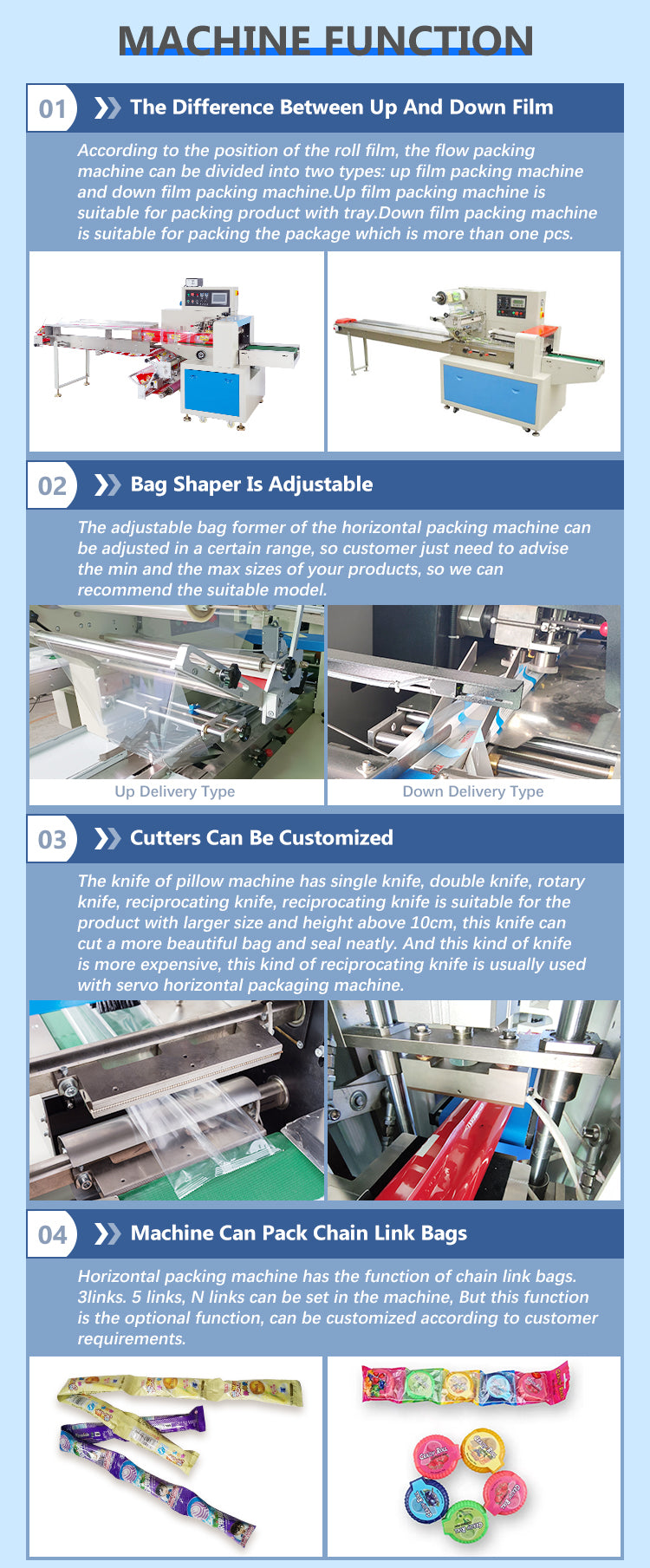 MACHINE FUNCTION

01 The Difference Between Up And Down Film

According to the position of the roll film, the flow packing machine can be divided into two types: up film packing machine and down film packing machine.Up film packing machine is suitable for packing product with tray.Down film packing machine is suitable for packing the package which is more than one pcs.

02 Bag Shaper Is Adjustable

The adjustable bag former of the horizontal packing machine can be adjusted in a certain range, so customer just need to advise the min and the max sizes of your products, so we can recommend the suitable model.

Up Delivery Type

Down Delivery Type

03 Cutters Can Be Customized

The knife of pillow machine has single knife, double knife, rotary knife, reciprocating knife, reciprocating knife is suitable for the product with larger size and height above 10cm, this knife can cut a more beautiful bag and seal neatly. And this kind of knife is more expensive, this kind of reciprocating knife is usually used with servo horizontal packaging machine.

04 Machine Can Pack Chain Link Bags

Horizontal packing machine has the function of chain link bags. 3links. 5 links, N links can be set in the machine, But this function is the optional function, can be customized according to customer requirements.